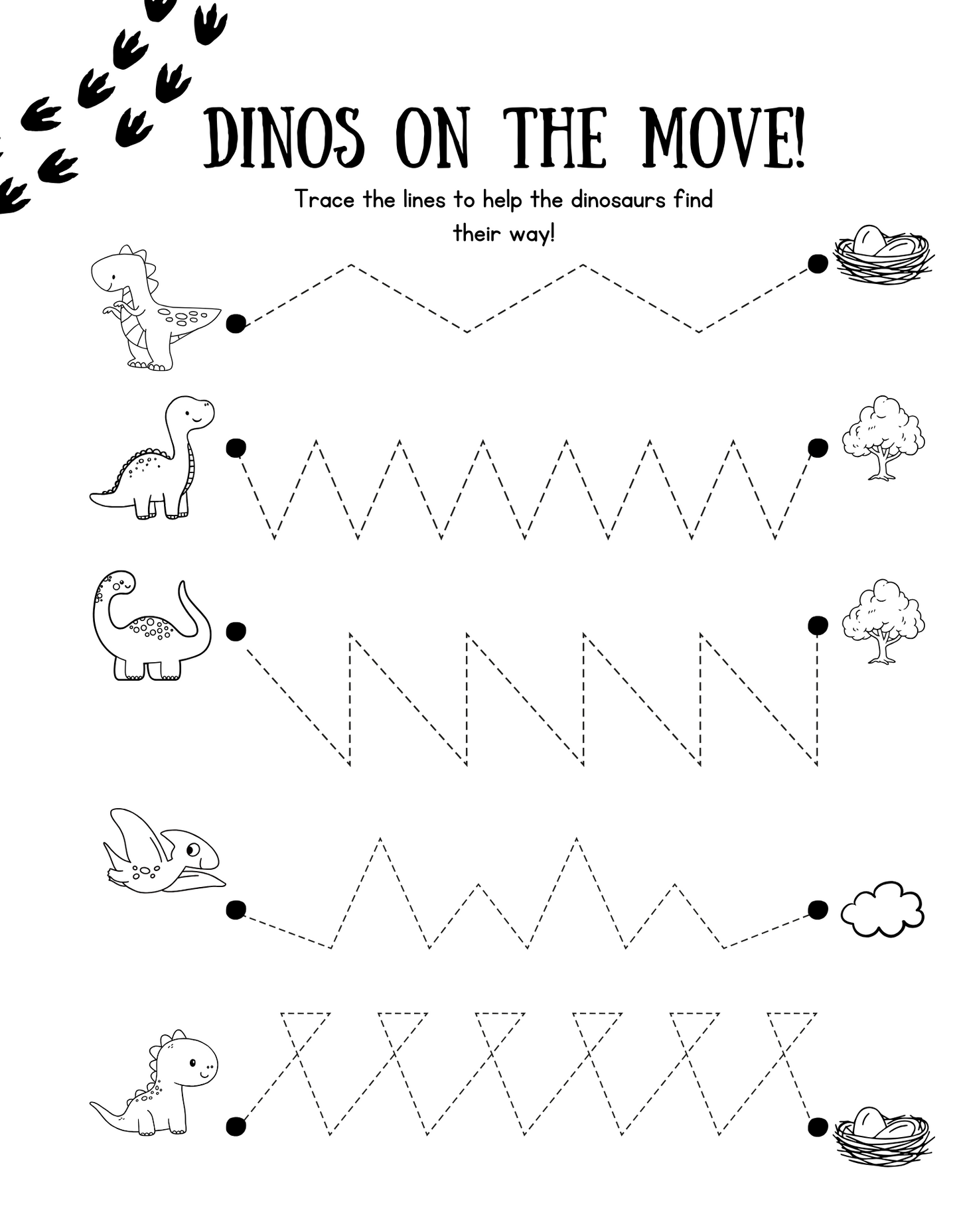 DINOS ON THE MOVE!

Trace the lines to help the dinosaurs find their way!