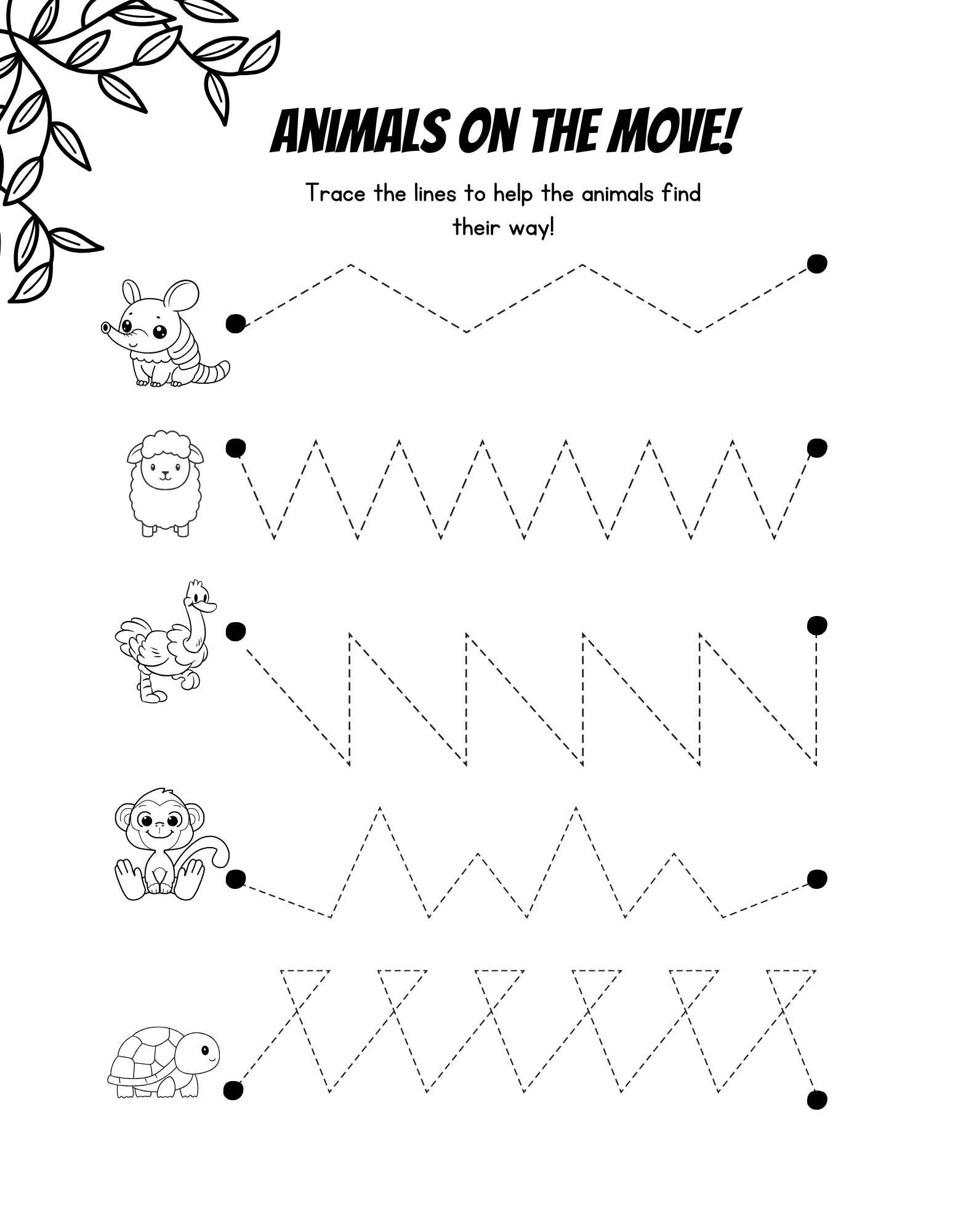 ANIMALS ON THE MOVE!

Trace the lines to help the animals find their way!